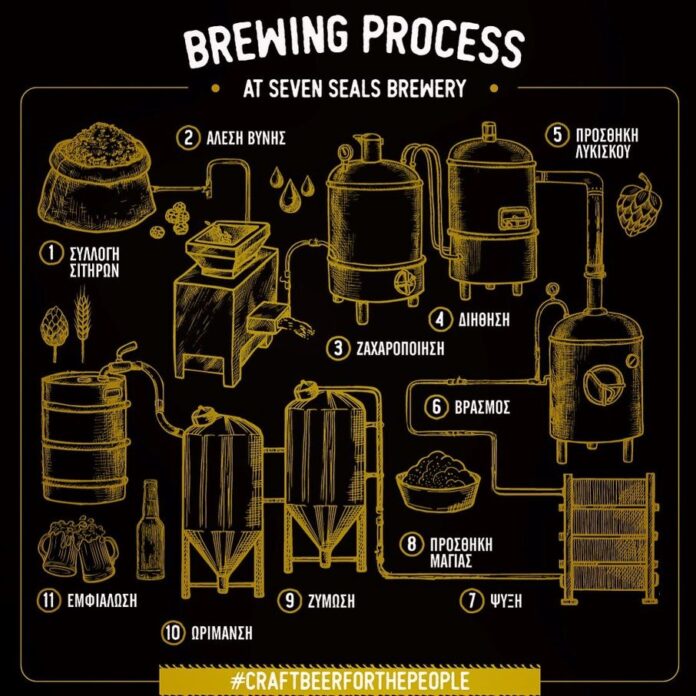 BREWING PROCESS

AT SEVEN SEALS BREWERY

1 ΣΥΛΛΟΓΗ ΣΙΤΗΡΩΝ

2 ΑΛΕΣΗ ΒΥΝΗΣ

3 ΖΑΧΑΡΟΠΟΙΗΣΗ

4 ΔΙΗΘΗΣΗ

5 ΠΡΟΣΘΗΚΗ ΛΥΚΙΣΚΟΥ

6 ΒΡΑΣΜΟΣ

7 ΨΥΞΗ

8 ΠΡΟΣΘΗΚΗ ΜΑΓΙΑΣ

9 ΖΥΜΩΣΗ

10 ΩΡΙΜΑΝΣΗ

11 ΕΜΦΙΑΛΩΣΗ

#CRAFTBEERFORTHEPEOPLE